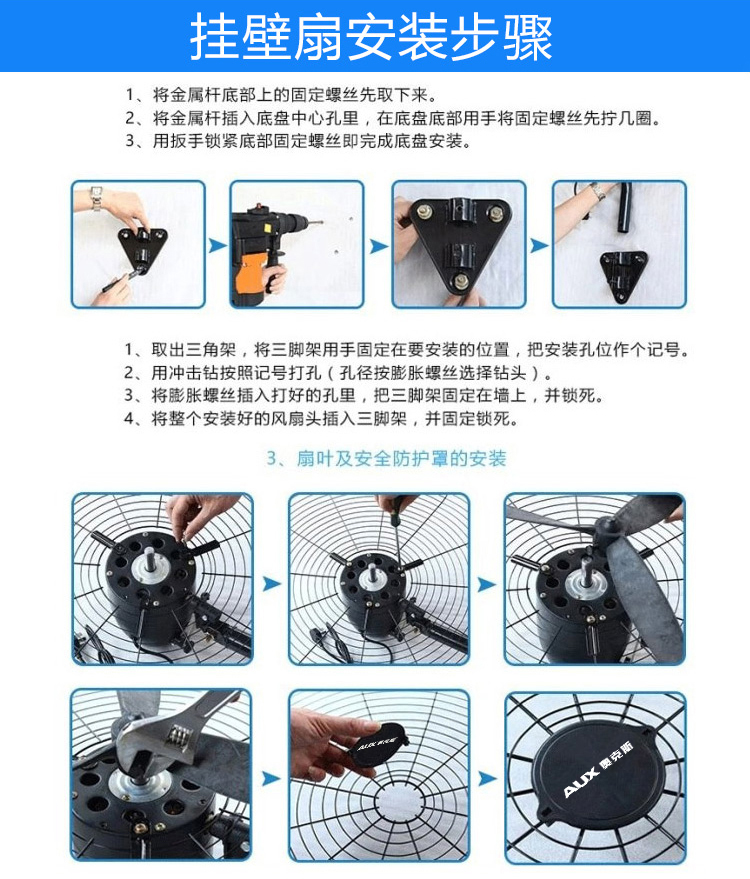 挂壁扇安装步骤

1、将金属杆底部上的固定螺丝先取下来。
2、将金属杆插入底盘中心孔里，在底盘底部用手将固定螺丝先拧几圈。
3、用扳手锁紧底部固定螺丝即完成底盘安装。

1、取出三角架，将三脚架用手固定在要安装的位置，把安装孔位作个记号。
2、用冲击钻按照记号打孔（孔径按膨胀螺丝选择钻头）。
3、将膨胀螺丝插入打好的孔里，把三脚架固定在墙上，并锁死。
4、将整个安装好的风扇头插入三脚架，并固定锁死。

3、扇叶及安全防护罩的安装

AUX 奥克斯

AUX 奥克斯