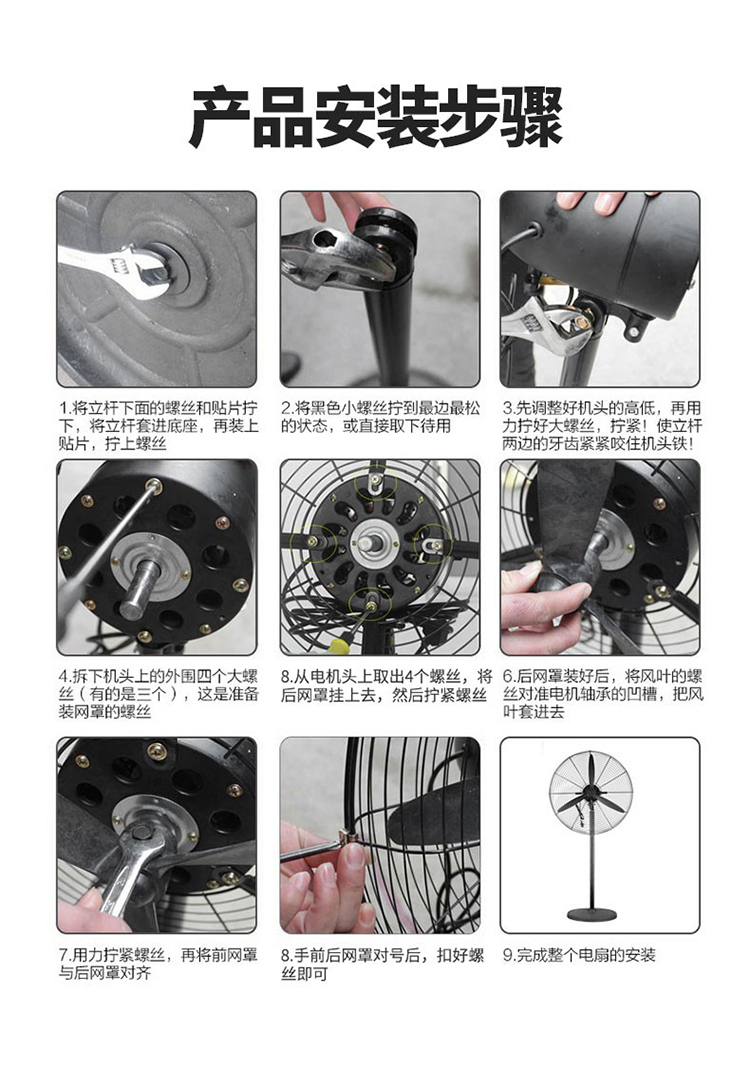 产品安装步骤

1.将立杆下面的螺丝和贴片拧下，将立杆套进底座，再装上贴片，拧上螺丝

2.将黑色小螺丝拧到最边最松的状态，或直接取下待用

3.先调整好机头的高低，再用力拧好大螺丝，拧紧！使立杆两边的牙齿紧紧咬住机头铁！

4.拆下机头上的外围四个大螺丝（有的是三个），这是准备装网罩的螺丝

8.从电机头上取出4个螺丝，将后网罩挂上去，然后拧紧螺丝

6.后网罩装好后，将风叶的螺丝对准电机轴承的凹槽，把风叶套进去

7.用力拧紧螺丝，再将前网罩与后网罩对齐

8.手前后网罩对号后，扣好螺丝即可

9.完成整个电扇的安装