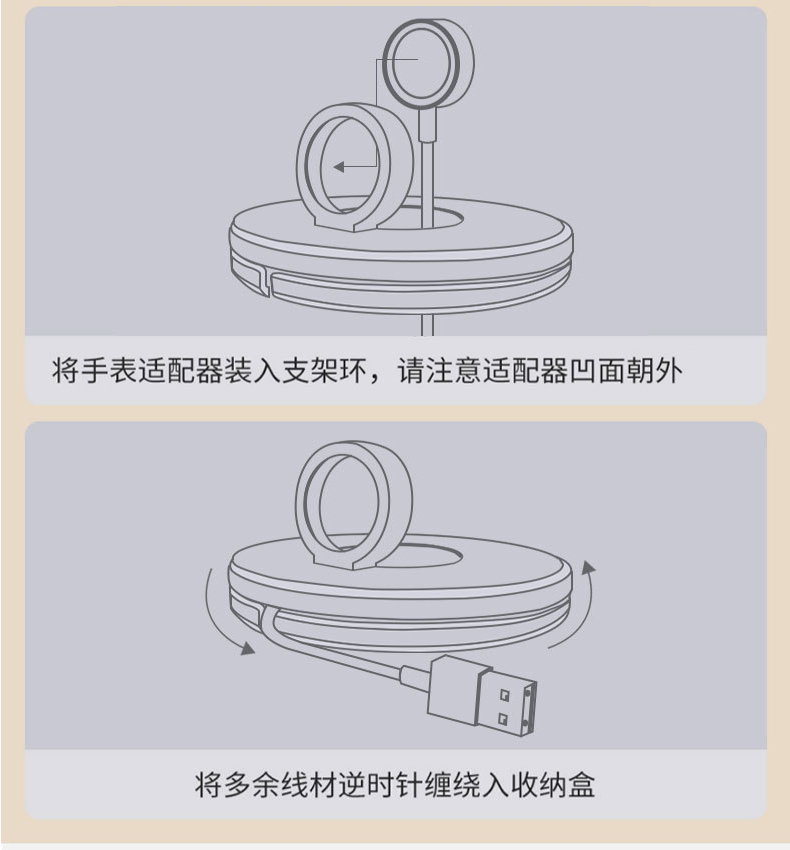 将手表适配器装入支架环，请注意适配器凹面朝外

将多余线材逆时针缠绕入收纳盒