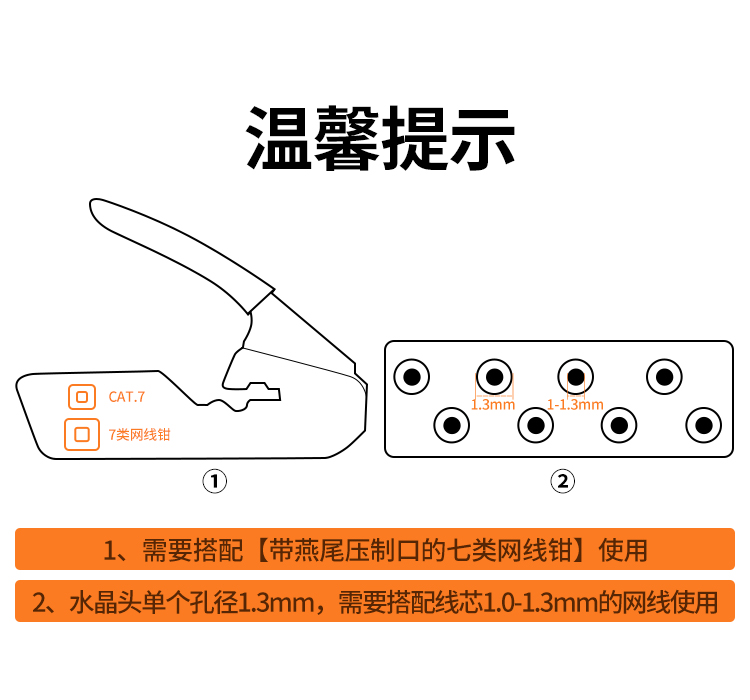 温馨提示

CAT.7

7类网线钳

1.3mm

1-1.3mm

①

②

1、需要搭配【带燕尾压制口的七类网线钳】使用

2、水晶头单个孔径1.3mm，需要搭配线芯1.0-1.3mm的网线使用