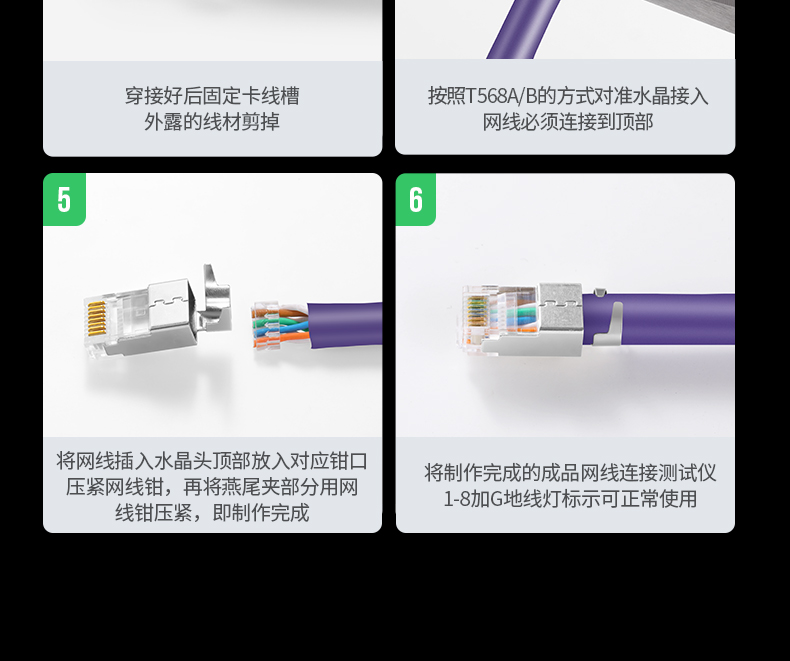 穿接好后固定卡线槽
外露的线材剪掉

按照T568A/B的方式对准水晶接入
网线必须连接到顶部

5

将网线插入水晶头顶部放入对应钳口
压紧网线钳，再将燕尾夹部分用网
线钳压紧，即制作完成

6

将制作完成的成品网线连接测试仪
1-8加G地线灯标示可正常使用