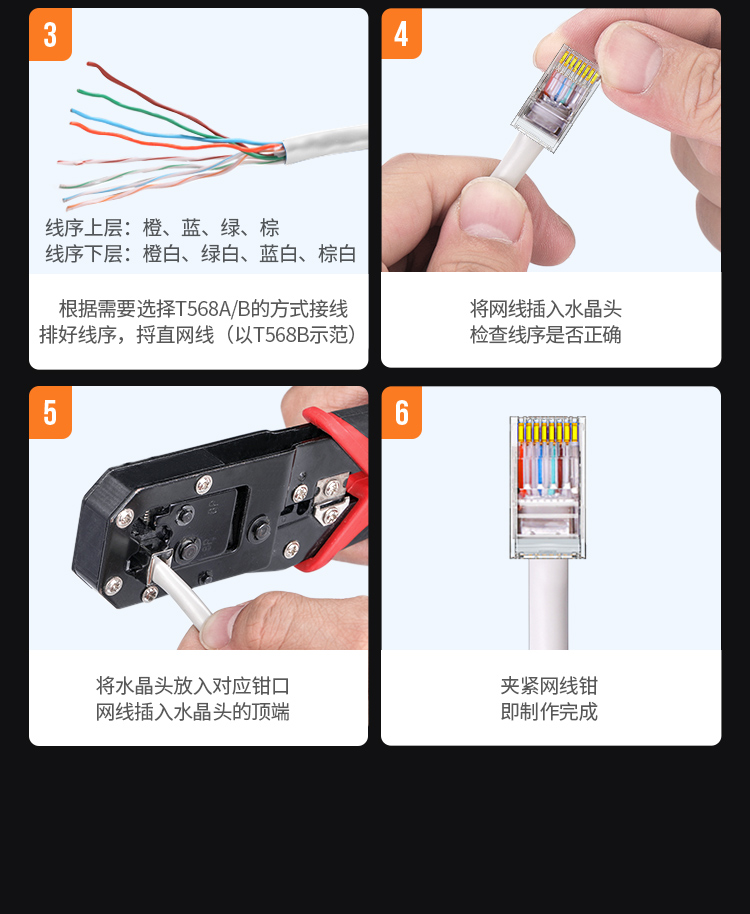 3

线序上层：橙、蓝、绿、棕
线序下层：橙白、绿白、蓝白、棕白

根据需要选择T568A/B的方式接线
排好线序，捋直网线（以T568B示范）

4

将网线插入水晶头
检查线序是否正确

5

将水晶头放入对应钳口
网线插入水晶头的顶端

6

夹紧网线钳
即制作完成