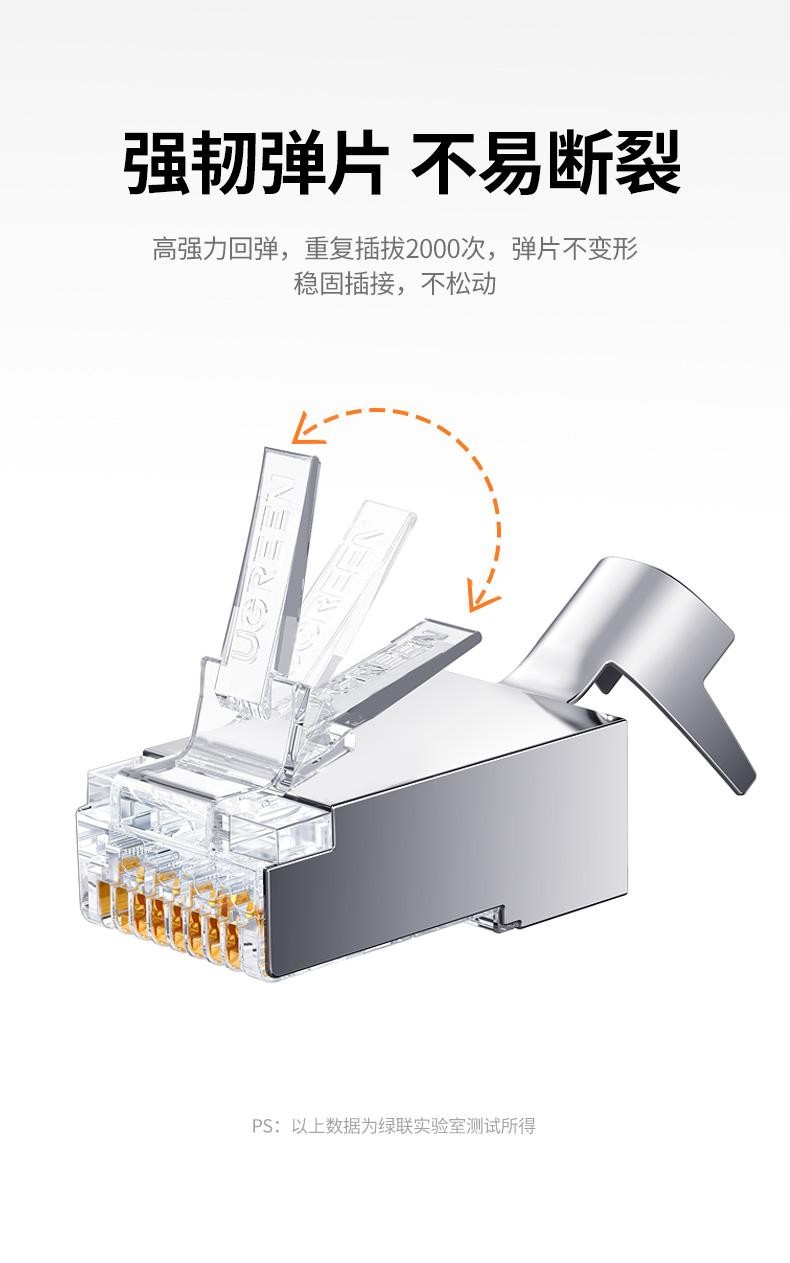 强韧弹片 不易断裂

高强力回弹，重复插拔2000次，弹片不变形
稳固插接，不松动

UGREEN

UGREEN

UGREEN

PS：以上数据为绿联实验室测试所得