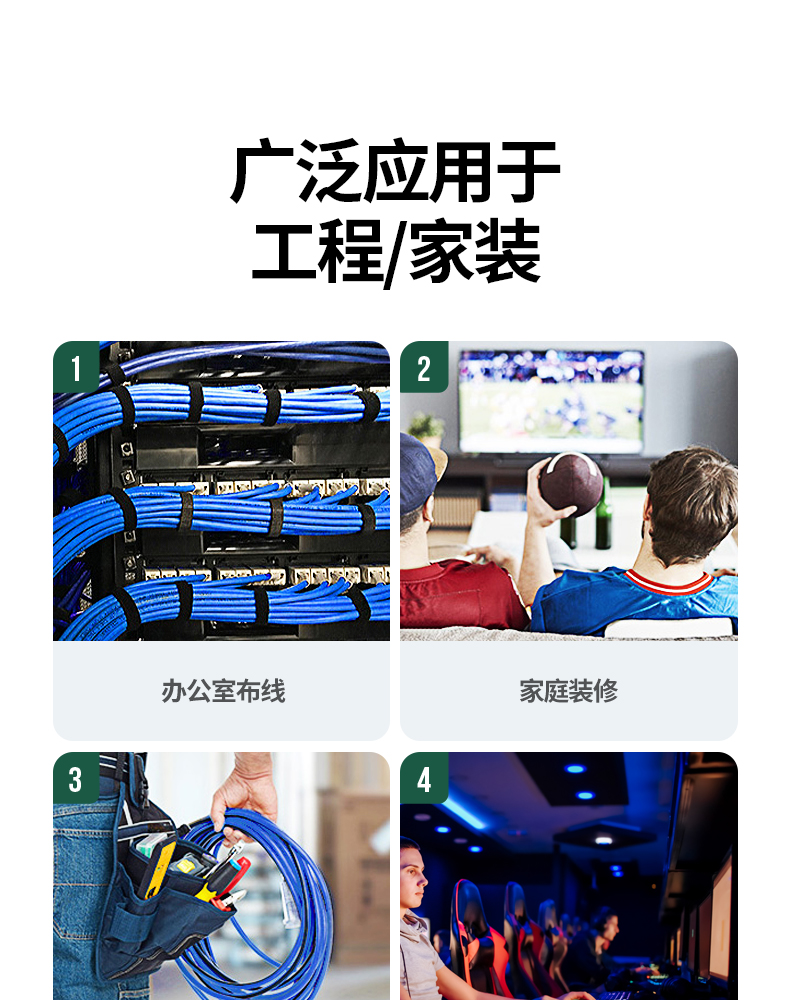 广泛应用于
工程/家装

1

办公室布线

2

家庭装修

3

4