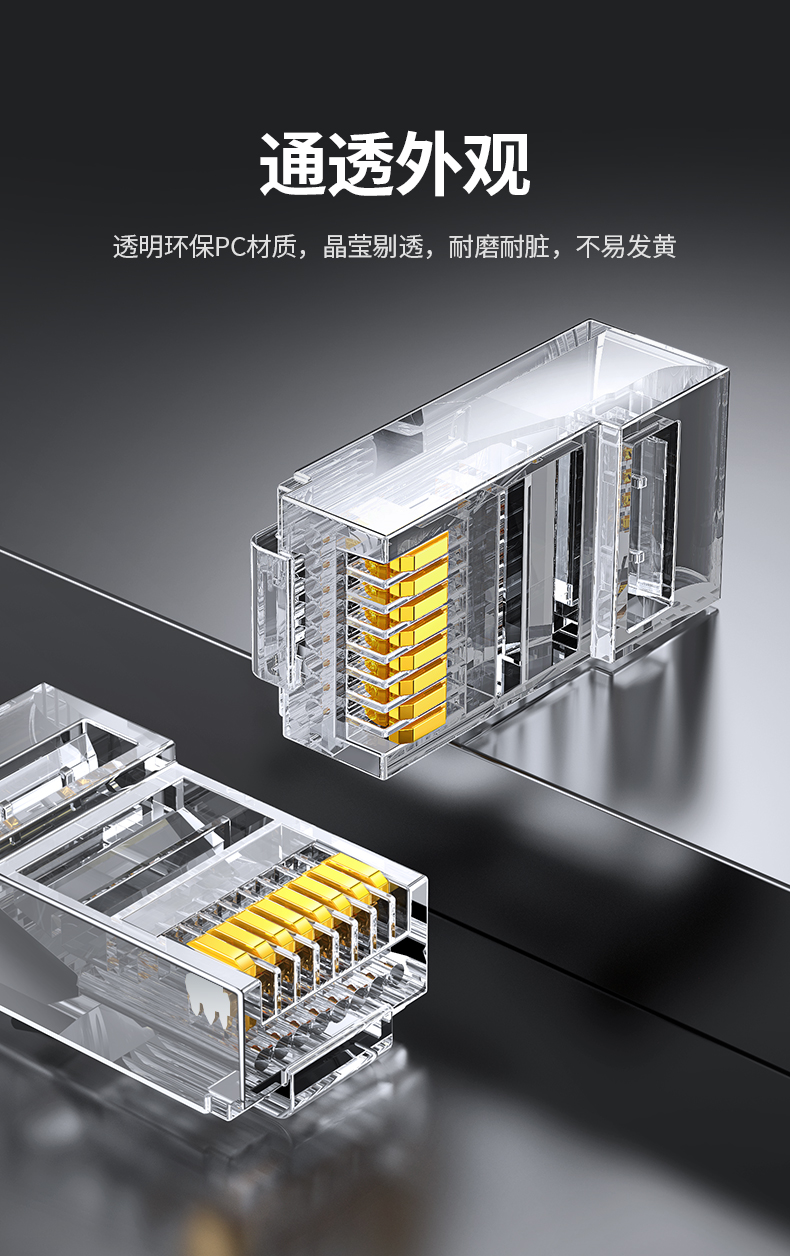 通透外观

透明环保PC材质，晶莹剔透，耐磨耐脏，不易发黄