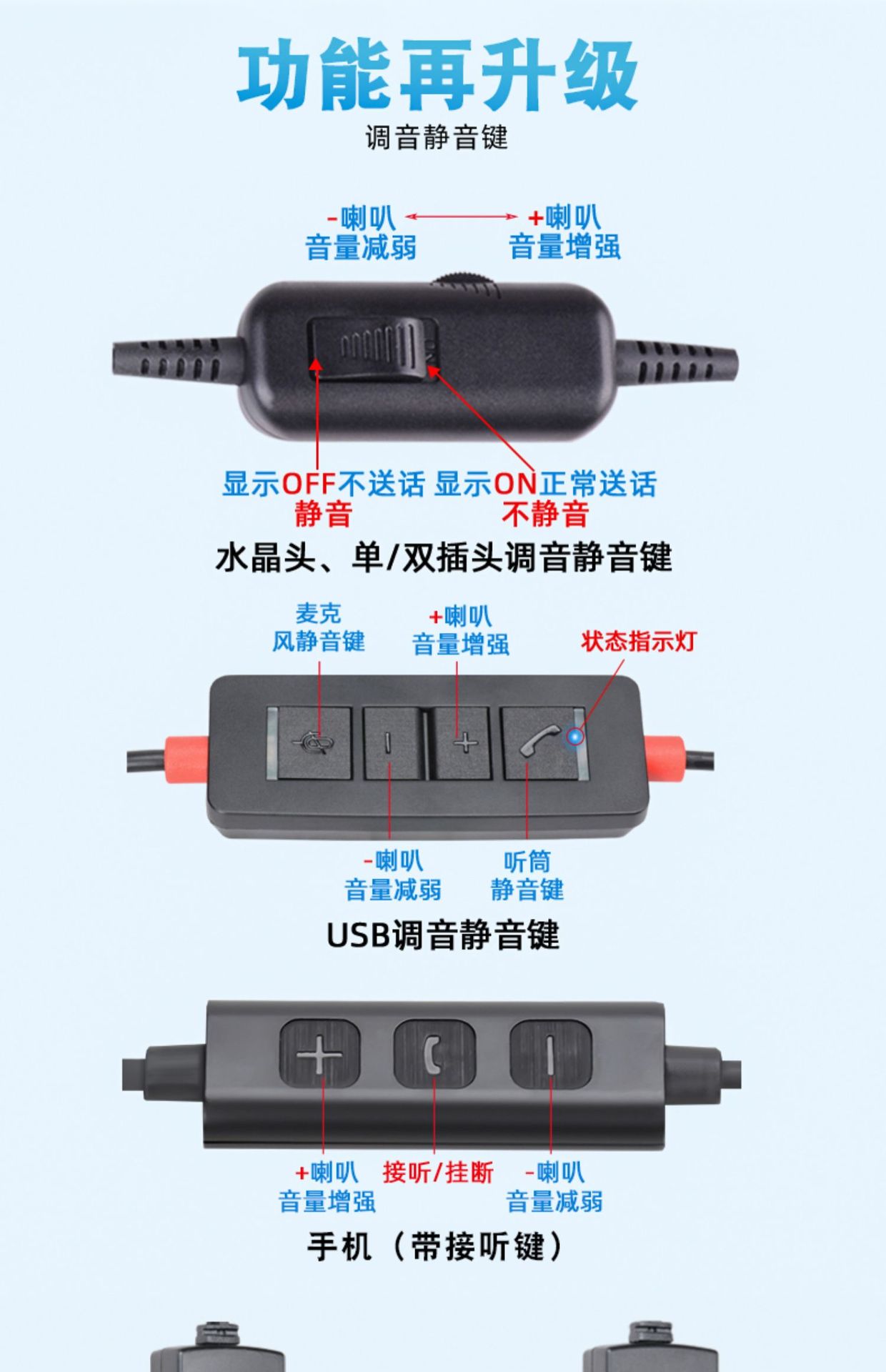 功能再升级
调音静音键

-喇叭
音量减弱

+喇叭
音量增强

ON

显示OFF不送话
静音

显示ON正常送话
不静音

水晶头、单/双插头调音静音键

麦克
风静音键

+喇叭
音量增强

状态指示灯

-喇叭
音量减弱

听筒
静音键

USB调音静音键

+喇叭
音量增强

接听/挂断

-喇叭
音量减弱

手机（带接听键）