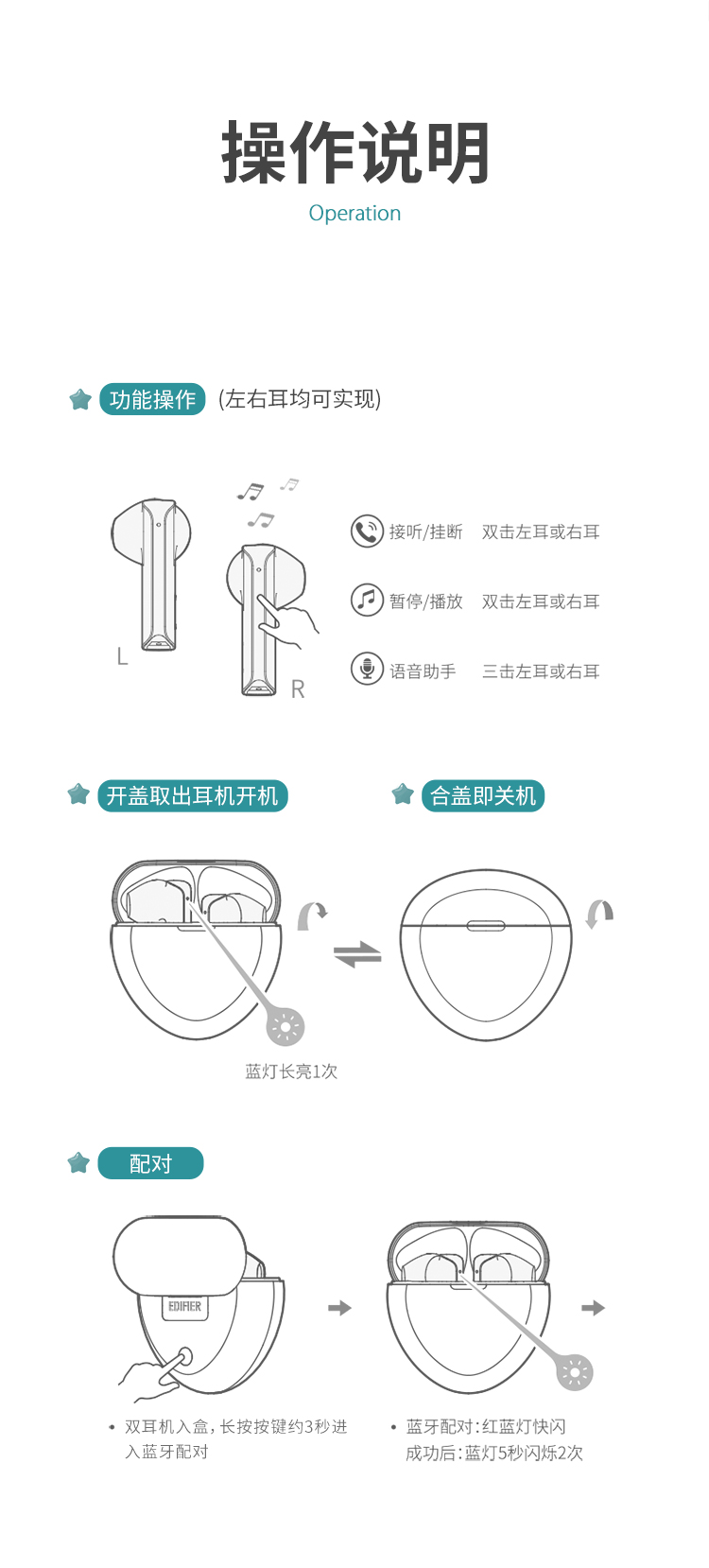 操作说明
Operation

功能操作 (左右耳均可实现)

L
R

接听/挂断 双击左耳或右耳
暂停/播放 双击左耳或右耳
语音助手 三击左耳或右耳

开盖取出耳机开机
合盖即关机

蓝灯长亮1次

配对

EDIFIER

• 双耳机入盒，长按按键约3秒进入蓝牙配对

• 蓝牙配对：红蓝灯快闪
成功后：蓝灯5秒闪烁2次