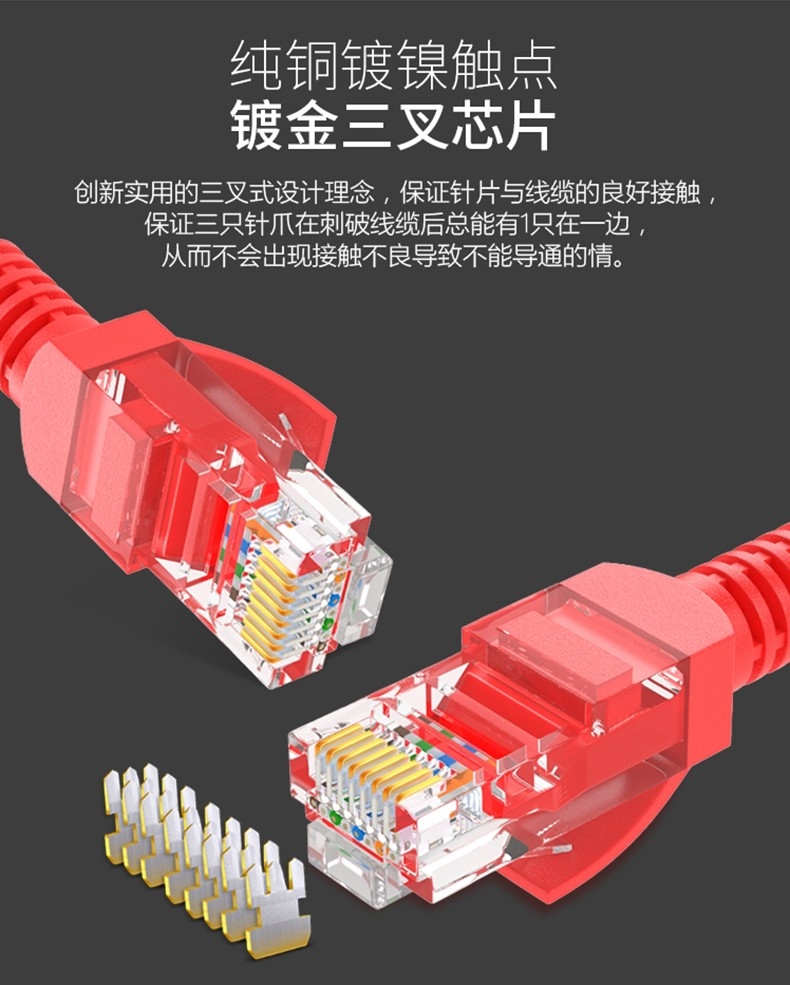 纯铜镀镍触点
镀金三叉芯片

创新实用的三叉式设计理念，保证针片与线缆的良好接触，保证三只针爪在刺破线缆后总能有1只在一边，从而不会出现接触不良导致不能导通的情。