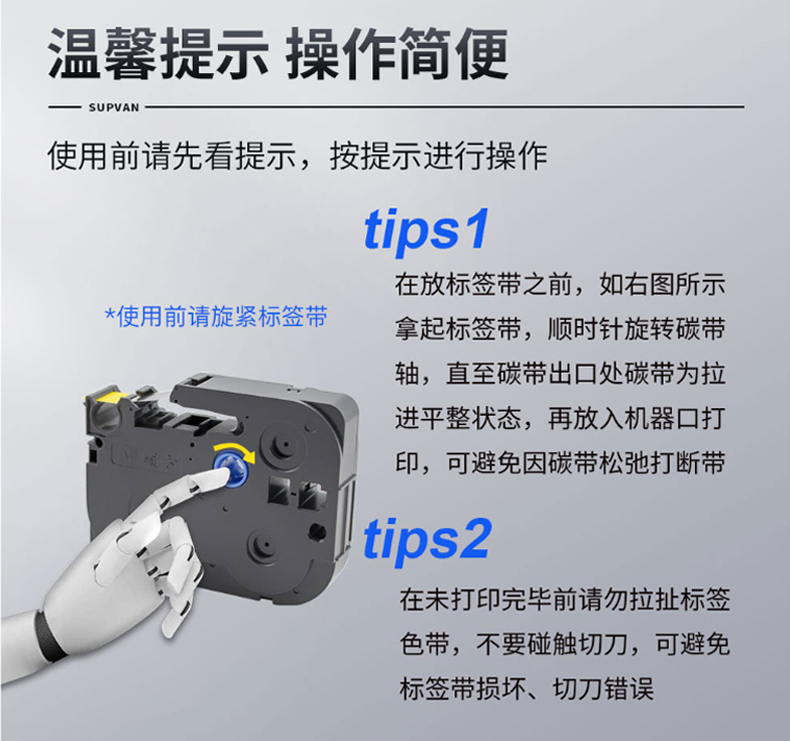 温馨提示 操作简便

SUPVAN

使用前请先看提示，按提示进行操作

tips1

在放标签带之前，如右图所示拿起标签带，顺时针旋转碳带轴，直至碳带出口处碳带为拉进平整状态，再放入机器口打印，可避免因碳带松弛打断带

*使用前请旋紧标签带

tips2

在未打印完毕前请勿拉扯标签色带，不要碰触切刀，可避免标签带损坏、切刀错误