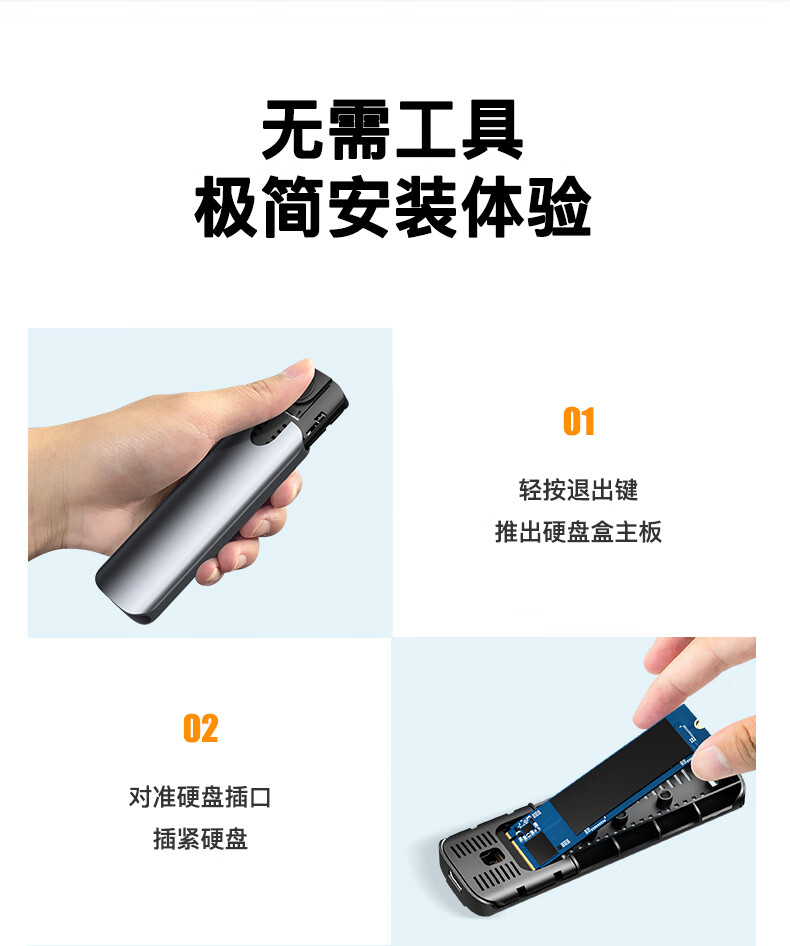 无需工具
极简安装体验

01

轻按退出键
推出硬盘盒主板

02

对准硬盘插口
插紧硬盘