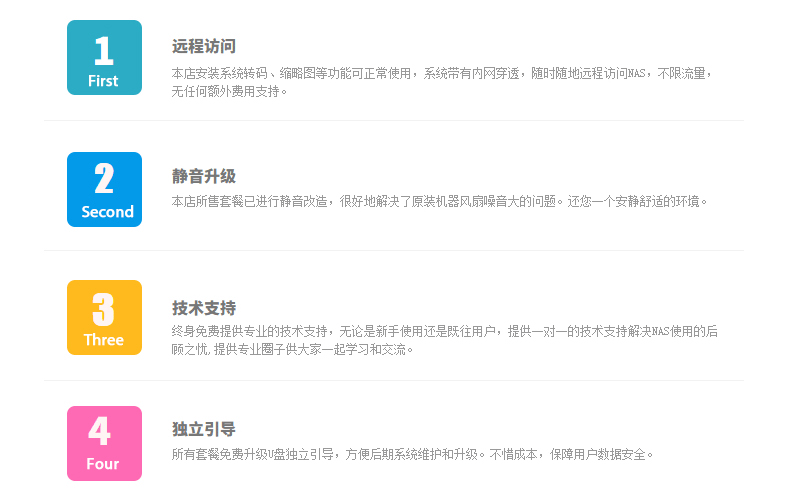 1
First

远程访问

本店安装系统转码、缩略图等功能可正常使用，系统带有内网穿透，随时随地远程访问NAS，不限流量，无任何额外费用支持。

2
Second

静音升级

本店所售套餐已进行静音改造，很好地解决了原装机器风扇噪音大的问题。还您一个安静舒适的环境。

3
Three

技术支持

终身免费提供专业的技术支持，无论是新手使用还是既往用户，提供一对一的技术支持解决NAS使用的后顾之忧，提供专业圈子供大家一起学习和交流。

4
Four

独立引导

所有套餐免费升级U盘独立引导，方便后期系统维护和升级。不惜成本，保障用户数据安全。