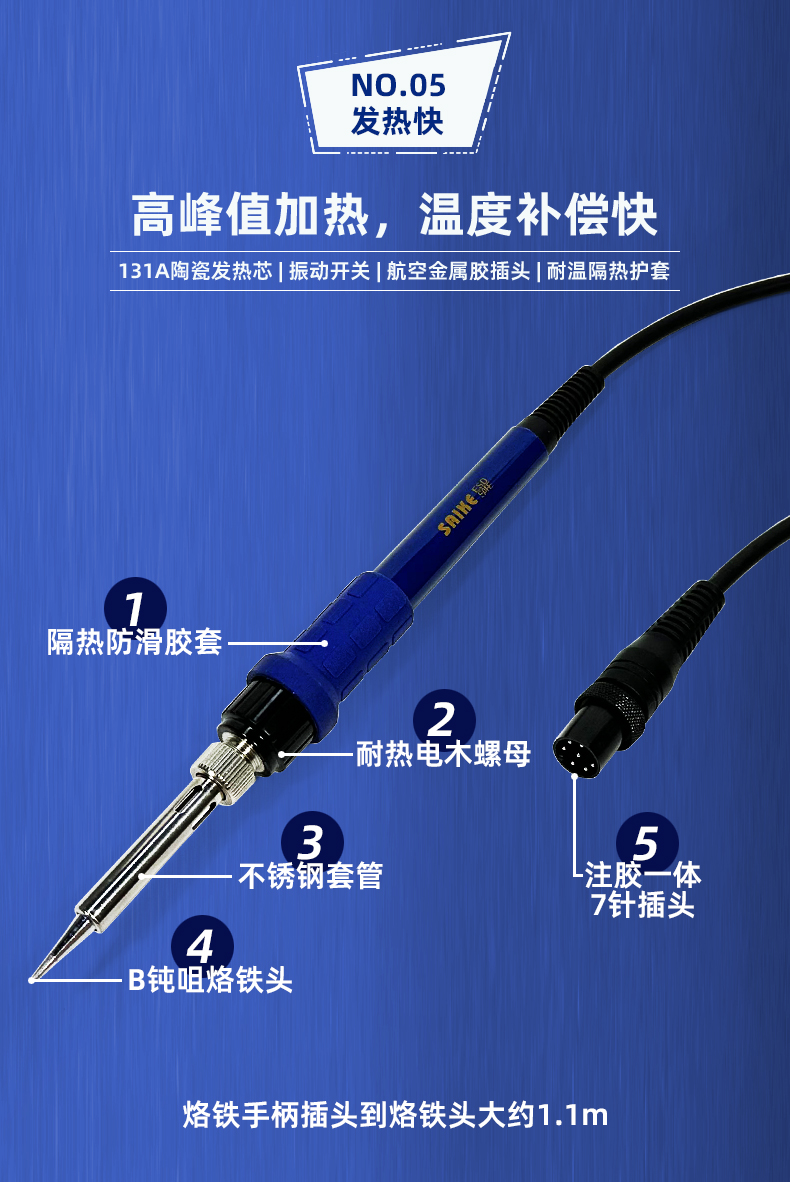 NO.05
发热快

高峰值加热，温度补偿快

131A陶瓷发热芯 | 振动开关 | 航空金属胶插头 | 耐温隔热护套

SAIKE 赛克

1
隔热防滑胶套

2
耐热电木螺母

3
不锈钢套管

4
B钝咀烙铁头

5
注胶一体
7针插头

烙铁手柄插头到烙铁头大约1.1m