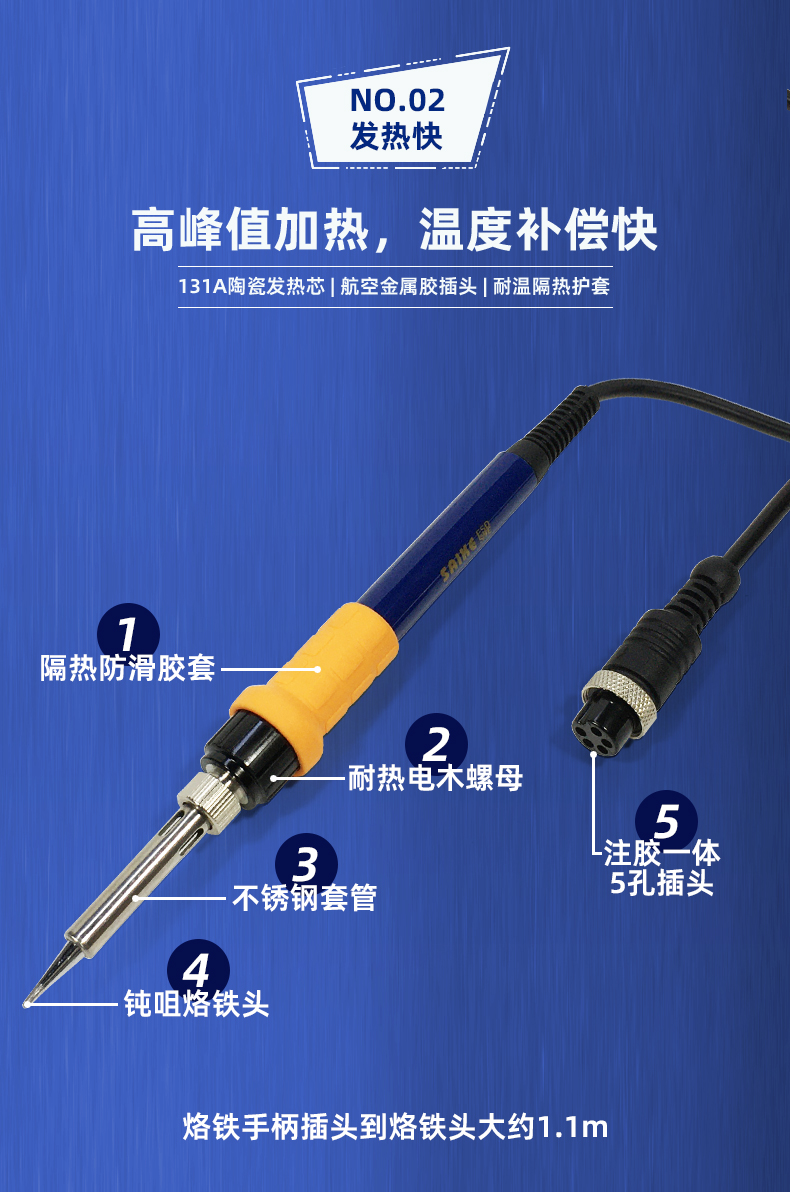 NO.02
发热快

高峰值加热，温度补偿快

131A陶瓷发热芯 | 航空金属胶插头 | 耐温隔热护套

SAIKE

1
隔热防滑胶套

2
耐热电木螺母

3
不锈钢套管

4
钝咀烙铁头

5
注胶一体
5孔插头

烙铁手柄插头到烙铁头大约1.1m