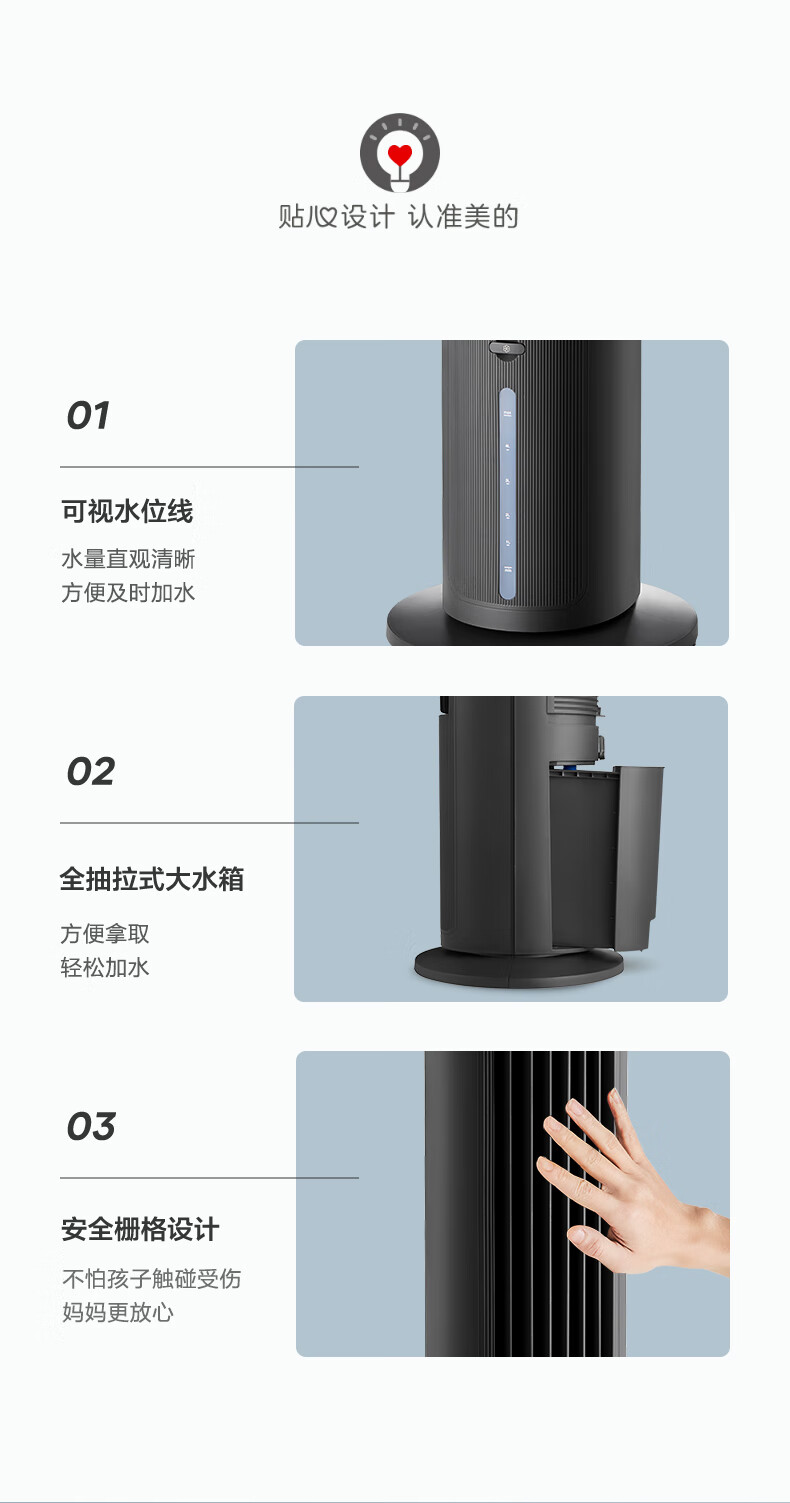 贴心设计 认准美的

01

可视水位线

水量直观清晰
方便及时加水

02

全抽拉式大水箱

方便拿取
轻松加水

03

安全栅格设计

不怕孩子触碰受伤
妈妈更放心