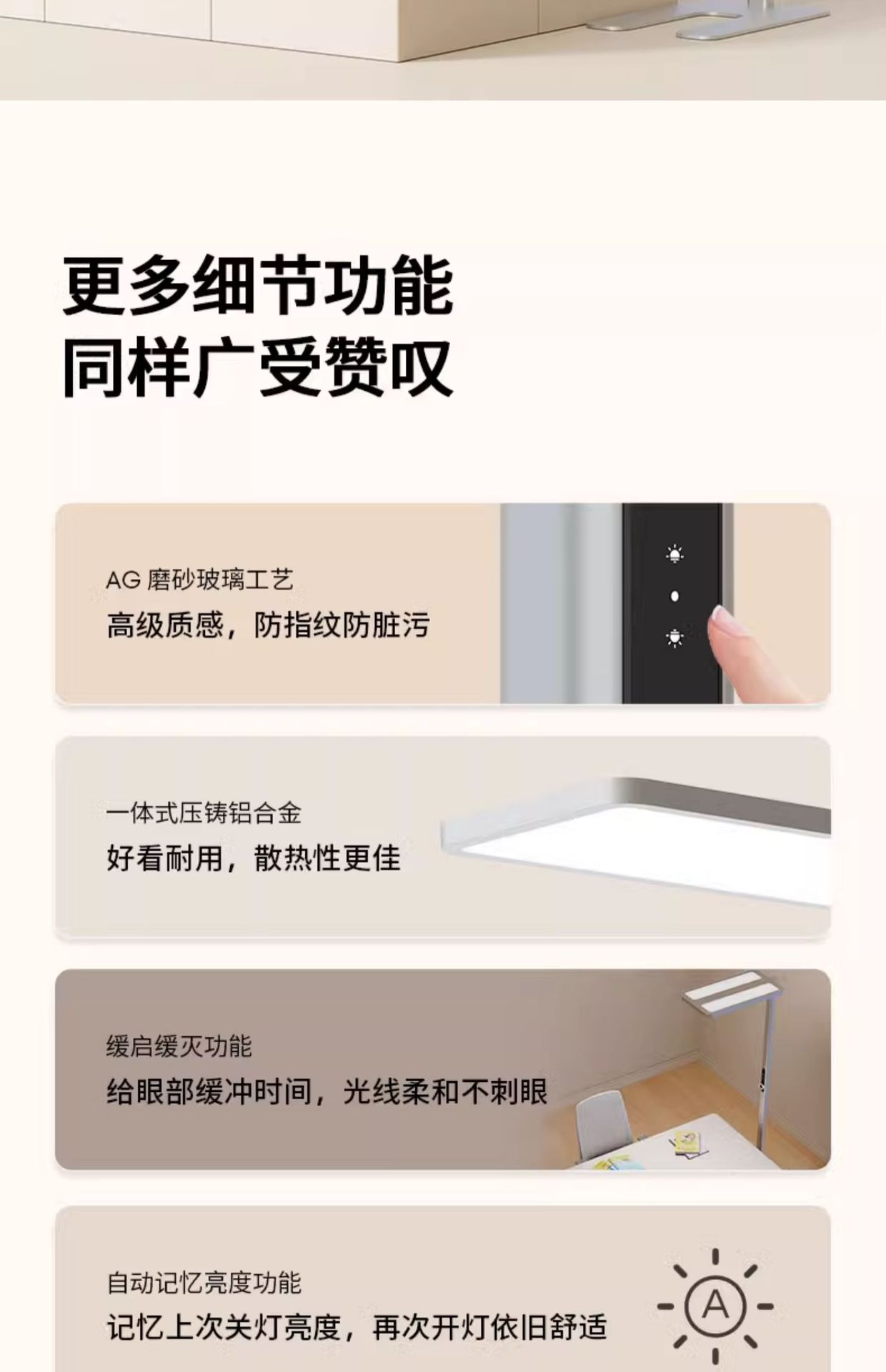 更多细节功能
同样广受赞叹

AG 磨砂玻璃工艺
高级质感，防指纹防脏污

一体式压铸铝合金
好看耐用，散热性更佳

缓启缓灭功能
给眼部缓冲时间，光线柔和不刺眼

自动记忆亮度功能
记忆上次关灯亮度，再次开灯依旧舒适

A