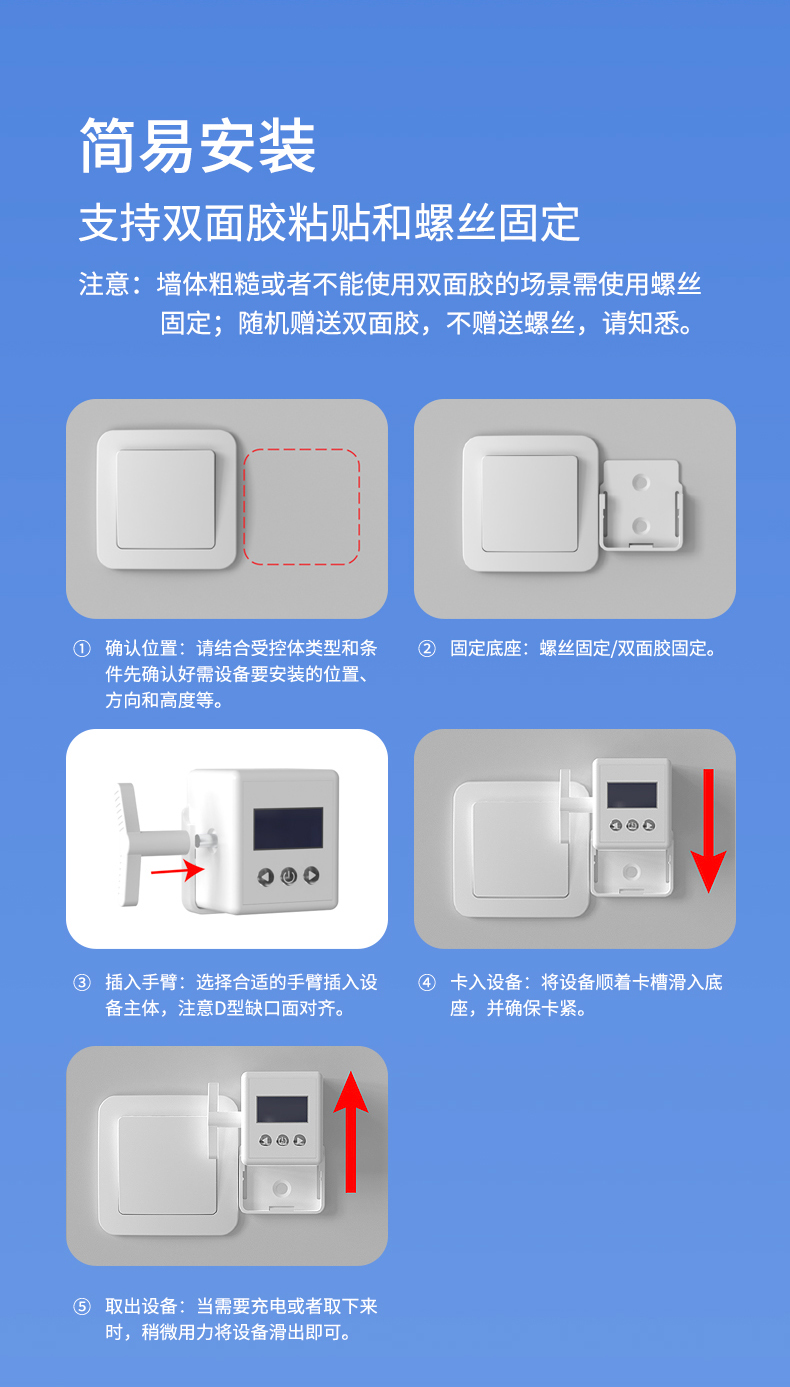 简易安装

支持双面胶粘贴和螺丝固定

注意：墙体粗糙或者不能使用双面胶的场景需使用螺丝固定；随机赠送双面胶，不赠送螺丝，请知悉。

① 确认位置：请结合受控体类型和条件先确认好需设备要安装的位置、方向和高度等。

② 固定底座：螺丝固定/双面胶固定。

③ 插入手臂：选择合适的手臂插入设备主体，注意D型缺口面对齐。

④ 卡入设备：将设备顺着卡槽滑入底座，并确保卡紧。

⑤ 取出设备：当需要充电或者取下来时，稍微用力将设备滑出即可。