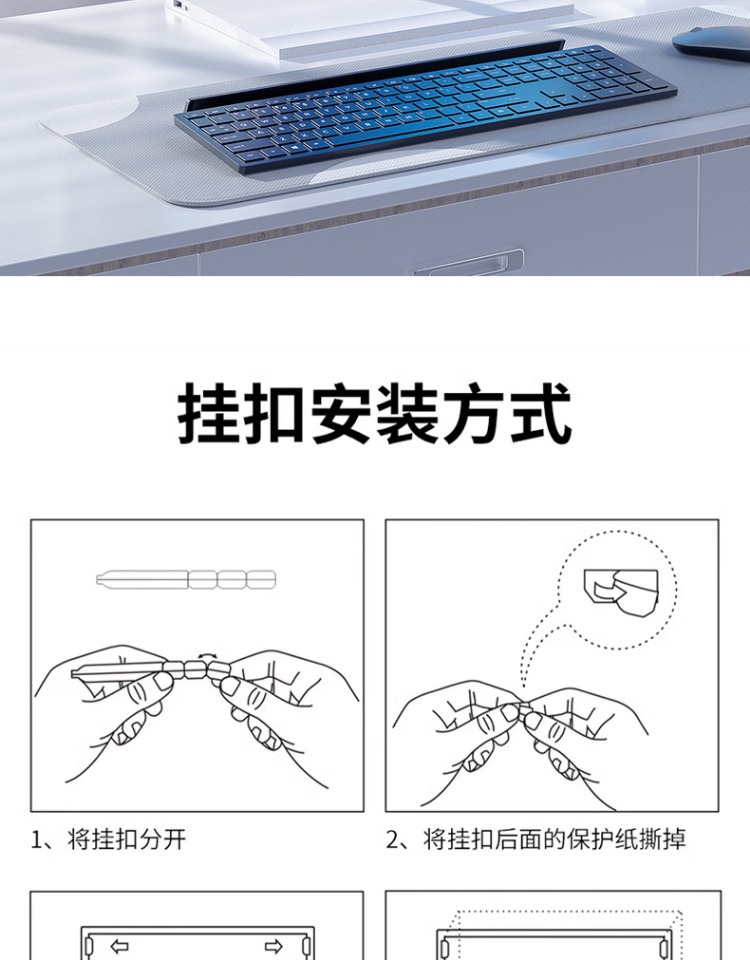 挂扣安装方式

1、将挂扣分开

2、将挂扣后面的保护纸撕掉