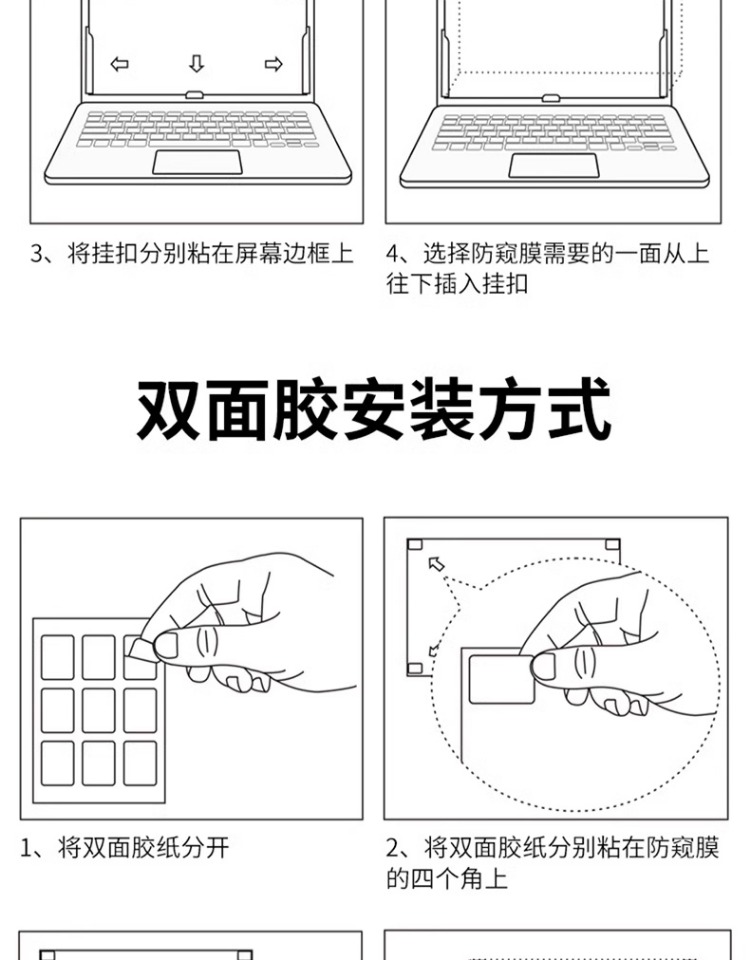 3、将挂扣分别粘在屏幕边框上

4、选择防窥膜需要的一面从上往下插入挂扣

双面胶安装方式

1、将双面胶纸分开

2、将双面胶纸分别粘在防窥膜的四个角上