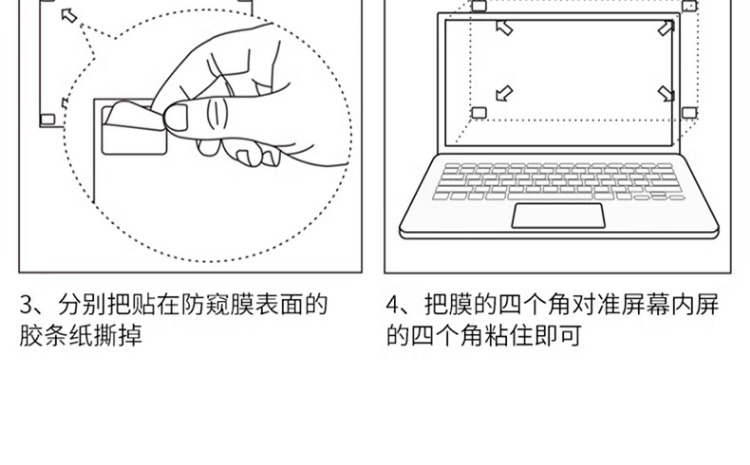 3、分别把贴在防窥膜表面的胶条纸撕掉

4、把膜的四个角对准屏幕内屏的四个角粘住即可