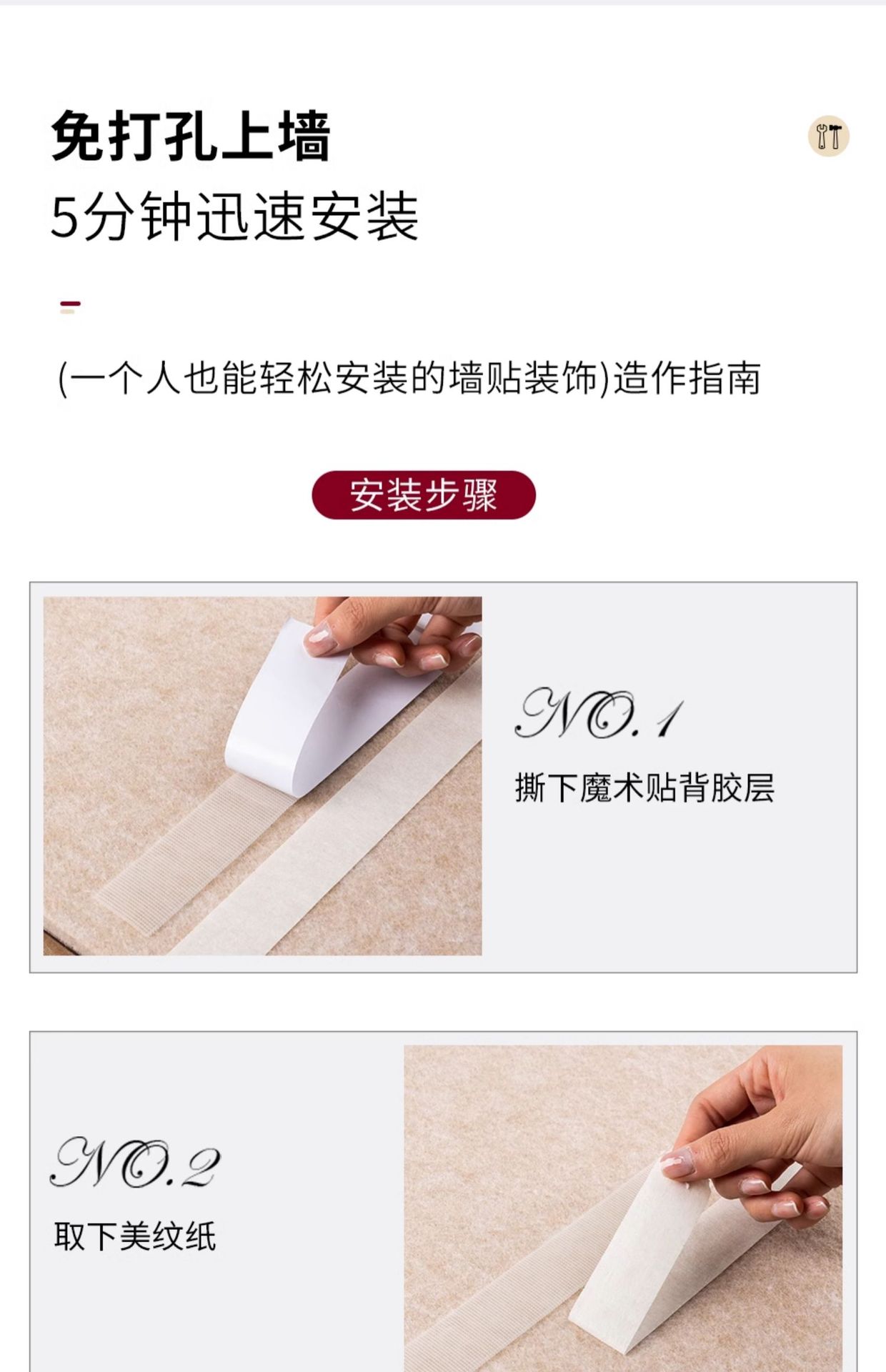 免打孔上墙
5分钟迅速安装

(一个人也能轻松安装的墙贴装饰)造作指南

安装步骤

NO.1
撕下魔术贴背胶层

NO.2
取下美纹纸