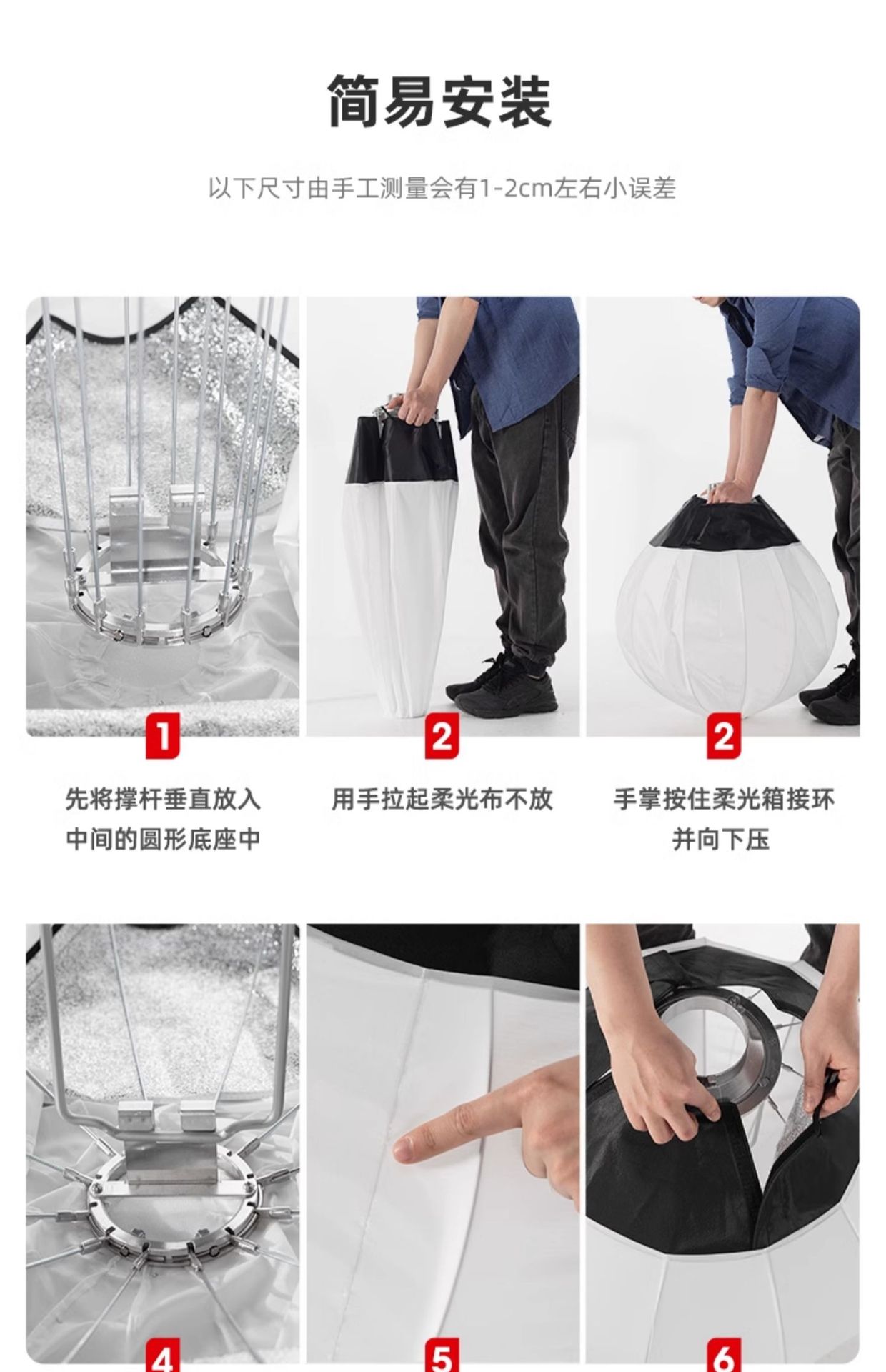 简易安装

以下尺寸由手工测量会有1-2cm左右小误差

1

先将撑杆垂直放入中间的圆形底座中

2

用手拉起柔光布不放

2

手掌按住柔光箱接环并向下压

4

5

6