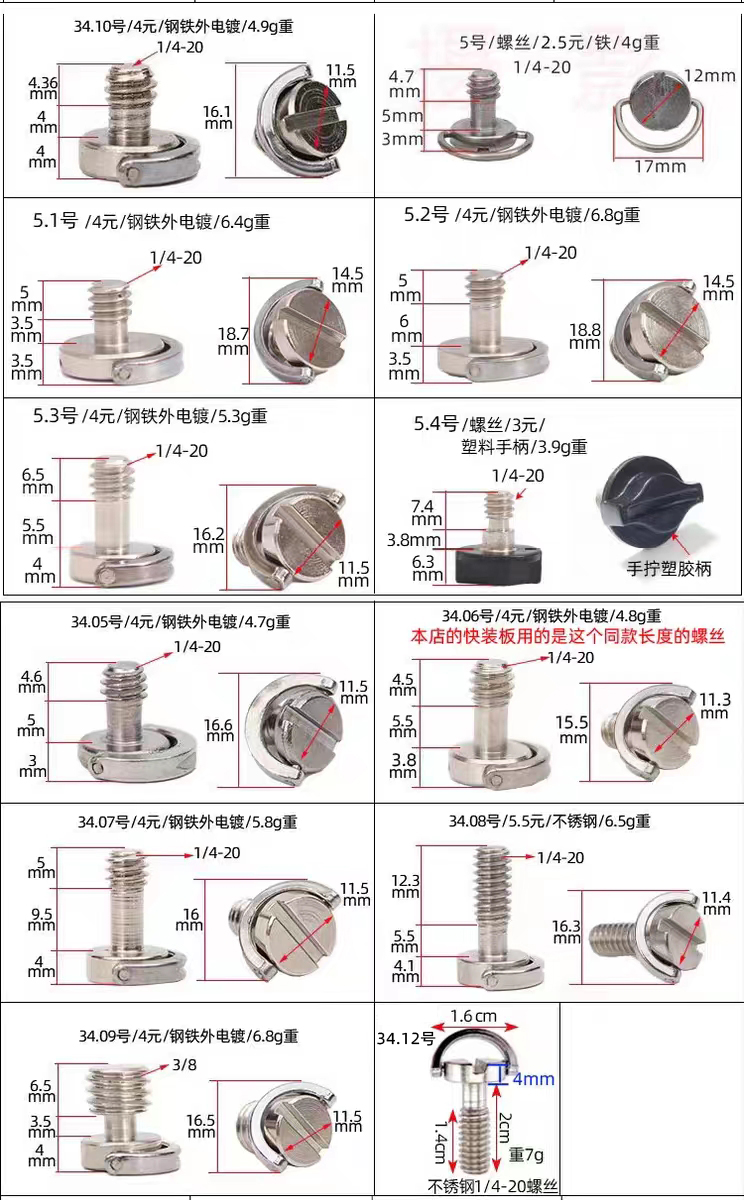 34.10号/4元/钢铁外电镀/4.9g重
1/4-20
4.36 mm
4 mm
4 mm
16.1 mm
11.5 mm

5号/螺丝/2.5元/铁/4g重
1/4-20
4.7 mm
5mm
3mm
12mm
17mm

5.1号 /4元/钢铁外电镀/6.4g重
1/4-20
5 mm
3.5 mm
3.5 mm
18.7 mm
14.5 mm

5.2号 /4元/钢铁外电镀/6.8g重
1/4-20
5 mm
6 mm
3.5 mm
18.8 mm
14.5 mm

5.3号 /4元/钢铁外电镀/5.3g重
1/4-20
6.5 mm
5.5 mm
4 mm
16.2 mm
11.5 mm

5.4号 /螺丝/3元/ 塑料手柄/3.9g重
1/4-20
7.4 mm
3.8mm
6.3 mm
手拧塑胶柄

34.05号/4元/钢铁外电镀/4.7g重
1/4-20
4.6 mm
5 mm
3 mm
16.6 mm
11.5 mm

34.06号/4元/钢铁外电镀/4.8g重
本店的快装板用的是这个同款长度的螺丝
1/4-20
4.5 mm
5.5 mm
3.8 mm
15.5 mm
11.3 mm

34.07号/4元/钢铁外电镀/5.8g重
1/4-20
5 mm
9.5 mm
4 mm
16 mm
11.5 mm

34.08号/5.5元/不锈钢/6.5g重
1/4-20
12.3 mm
5.5 mm
4.1 mm
16.3 mm
11.4 mm

34.09号/4元/钢铁外电镀/6.8g重
3/8
6.5 mm
3.5 mm
4 mm
16.5 mm
11.5 mm

34.12号
1.6cm
4mm
1.4cm
2cm
重7g
不锈钢1/4-20螺丝