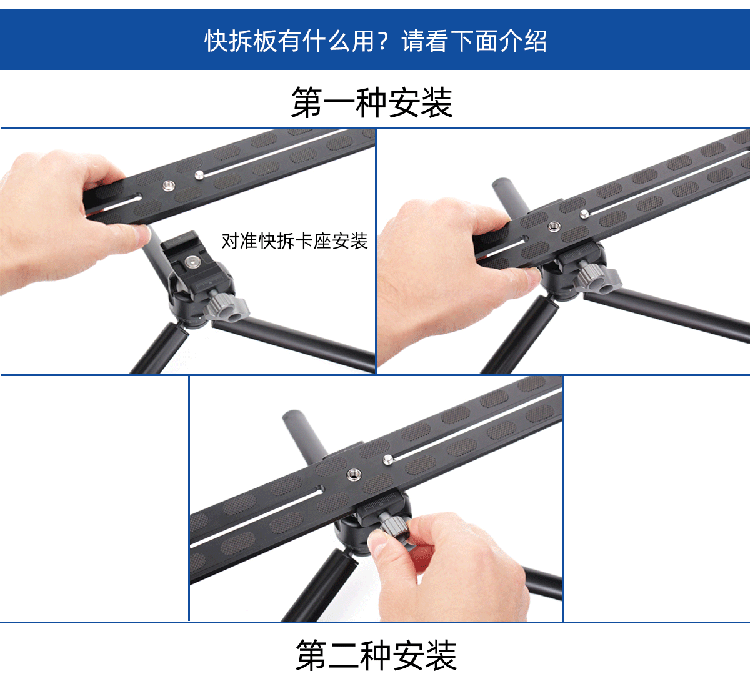 快拆板有什么用？请看下面介绍

第一种安装

对准快拆卡座安装

第二种安装