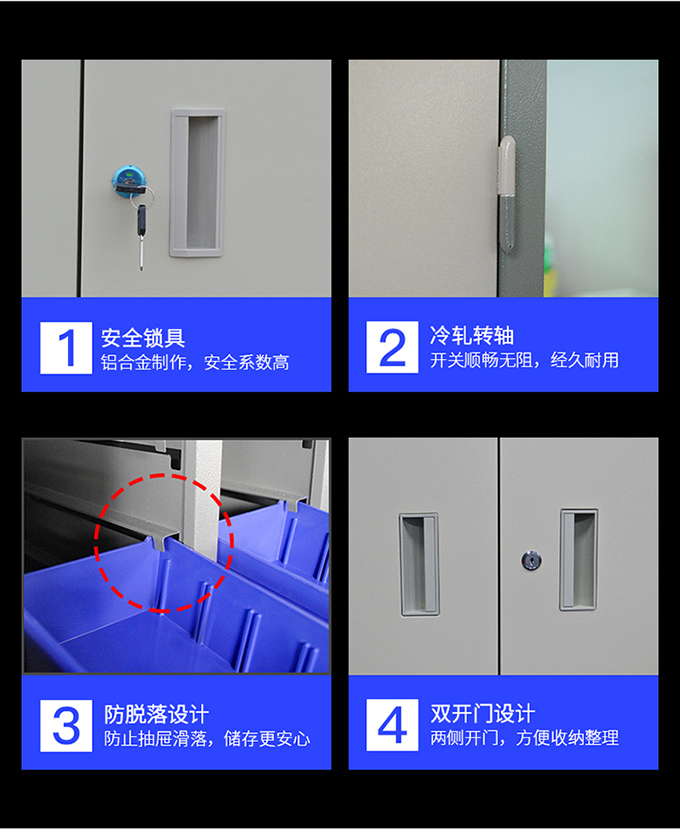 1 安全锁具
铝合金制作，安全系数高

2 冷轧转轴
开关顺畅无阻，经久耐用

3 防脱落设计
防止抽屉滑落，储存更安心

4 双开门设计
两侧开门，方便收纳整理