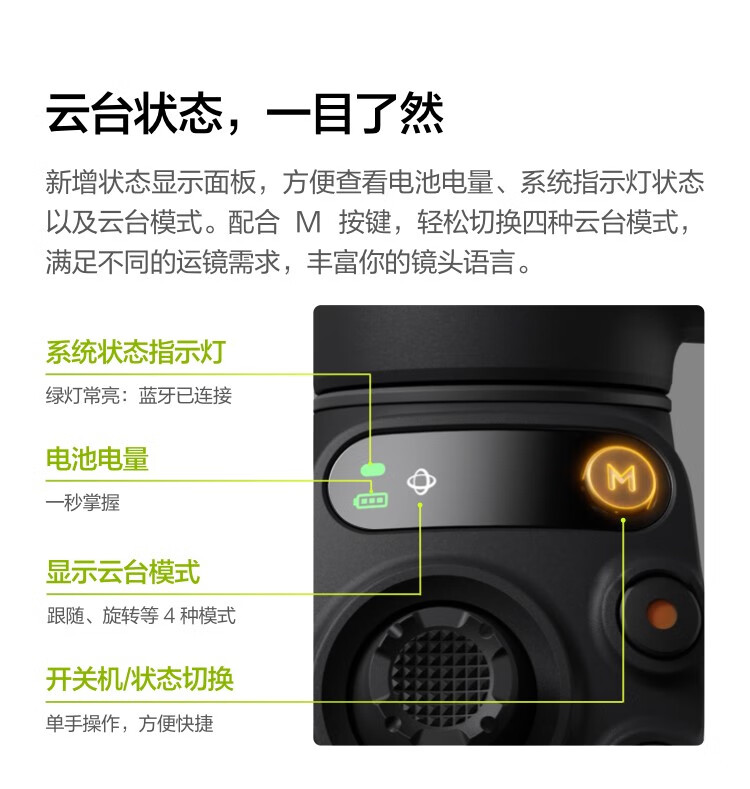 云台状态，一目了然

新增状态显示面板，方便查看电池电量、系统指示灯状态以及云台模式。配合 M 按键，轻松切换四种云台模式，满足不同的运镜需求，丰富你的镜头语言。

系统状态指示灯

绿灯常亮：蓝牙已连接

电池电量

一秒掌握

显示云台模式

跟随、旋转等 4 种模式

开关机/状态切换

单手操作，方便快捷

M