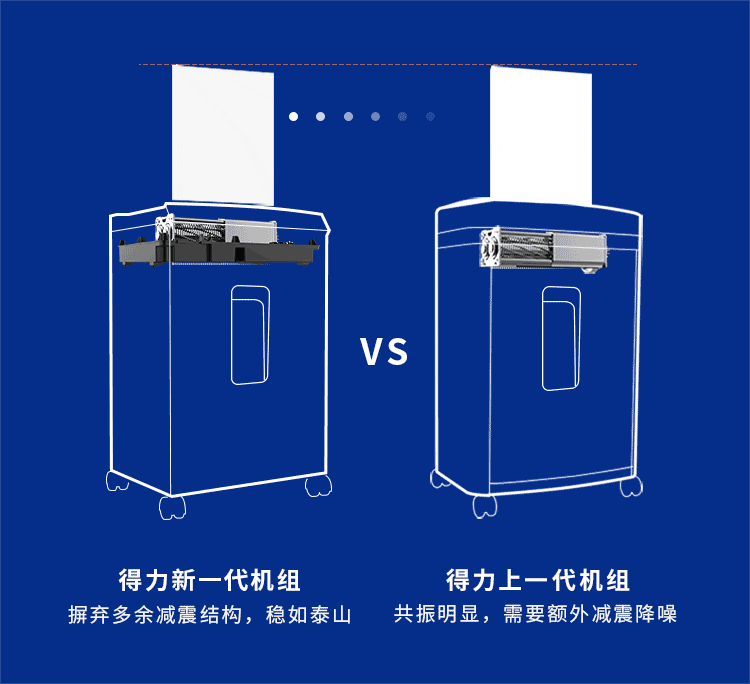 VS

得力新一代机组
摒弃多余减震结构，稳如泰山

得力上一代机组
共振明显，需要额外减震降噪